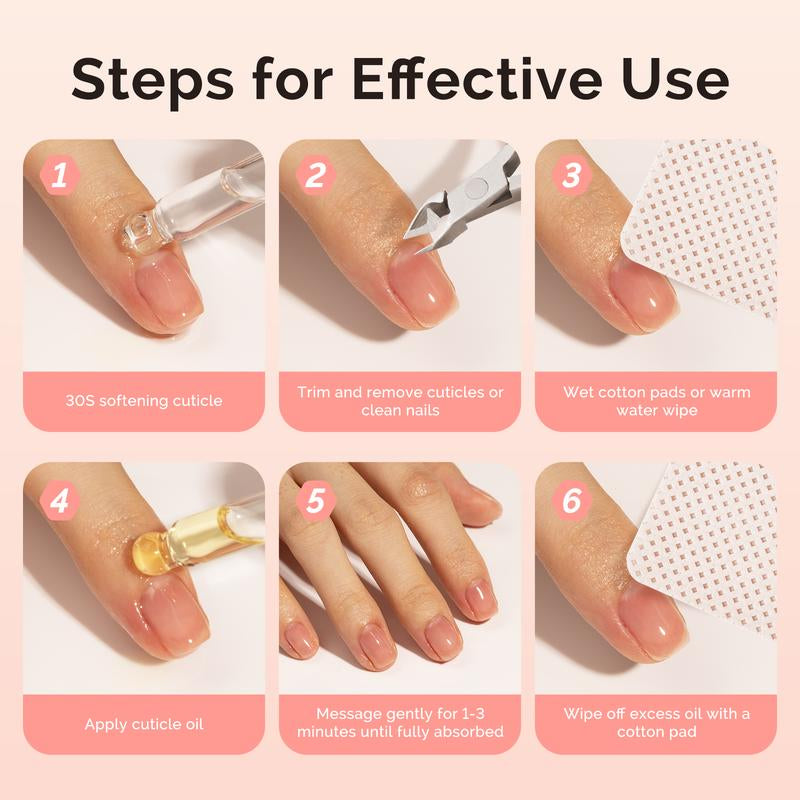 Steps for Effective Use

1

30S softening cuticle

2

Trim and remove cuticles or clean nails

3

Wet cotton pads or warm water wipe

4

Apply cuticle oil

5

Message gently for 1-3 minutes until fully absorbed

6

Wipe off excess oil with a cotton pad