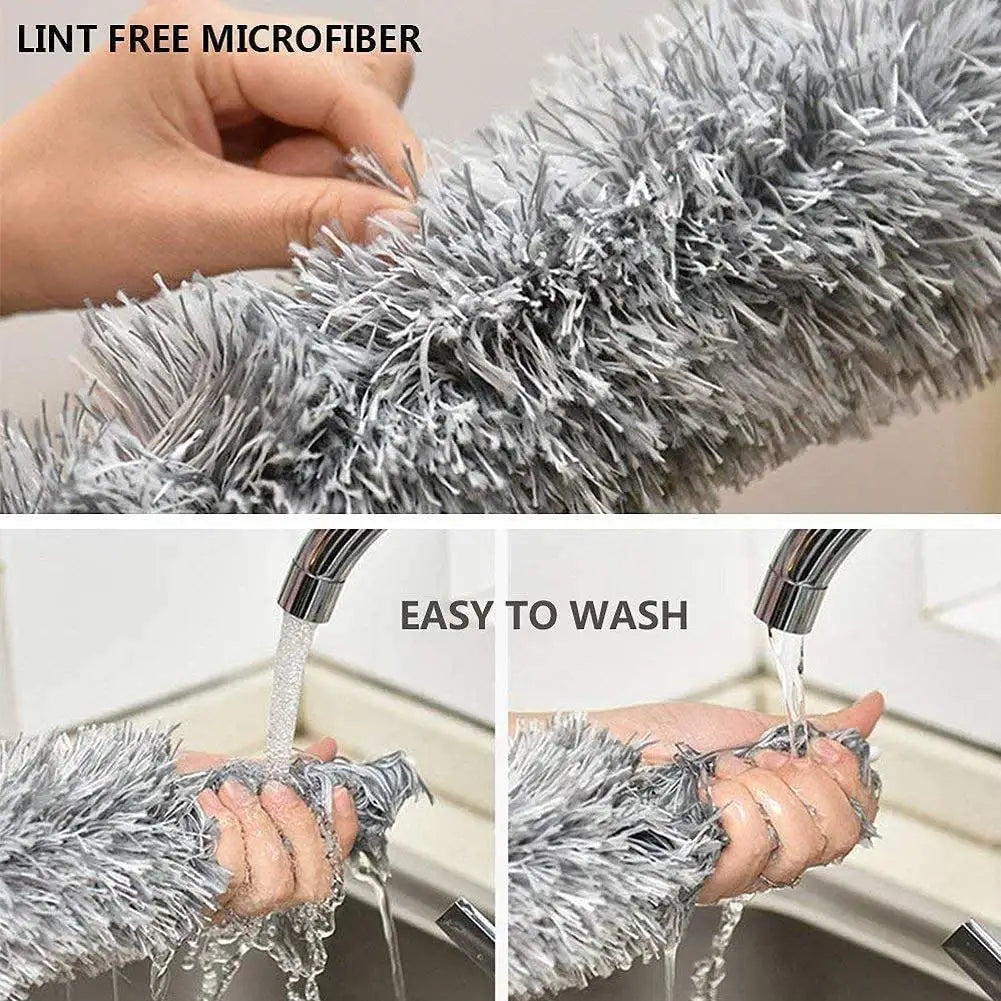 LINT FREE MICROFIBER

EASY TO WASH