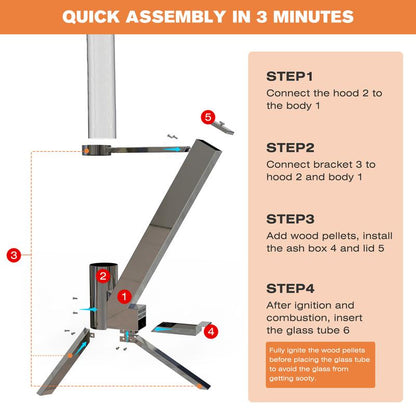 QUICK ASSEMBLY IN 3 MINUTES

5

3

2

1

4

STEP1
Connect the hood 2 to the body 1

STEP2
Connect bracket 3 to hood 2 and body 1

STEP3
Add wood pellets, install the ash box 4 and lid 5

STEP4
After ignition and combustion, insert the glass tube 6

Fully ignite the wood pellets before placing the glass tube to avoid the glass from getting sooty.