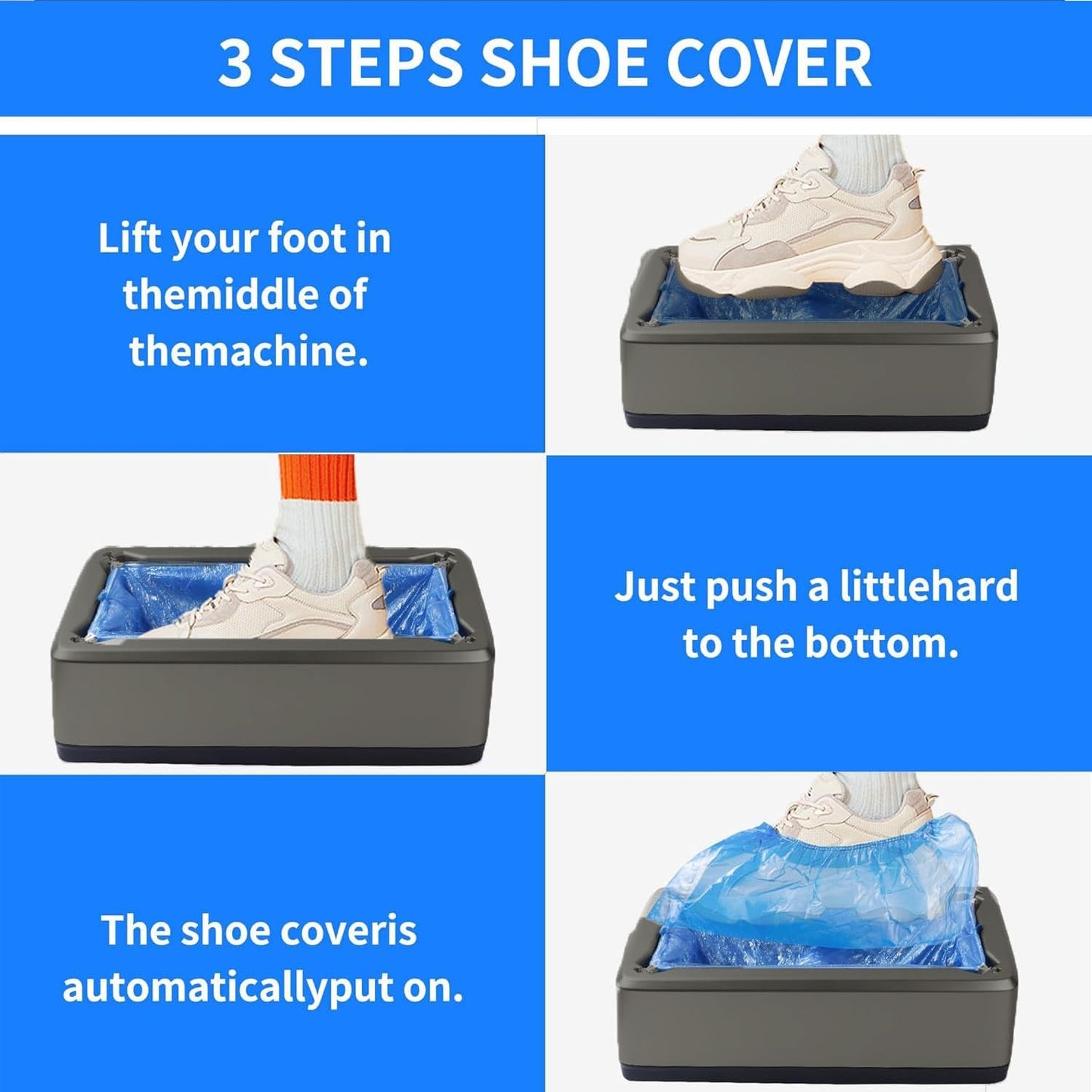 3 STEPS SHOE COVER

Lift your foot in themiddle of themachine.

Just push a littlehard to the bottom.

The shoe coveris automaticallyput on.