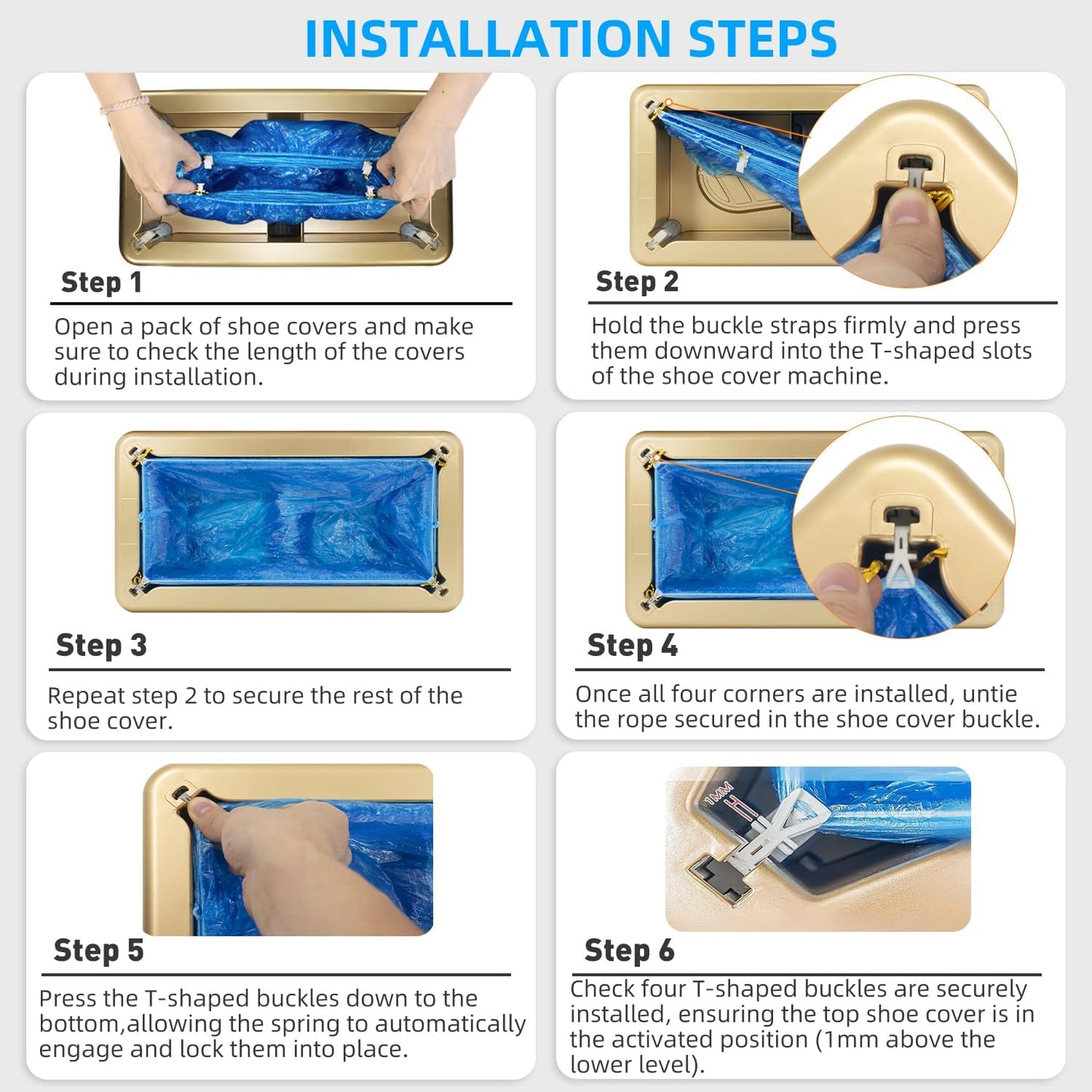 INSTALLATION STEPS

Step 1

Open a pack of shoe covers and make sure to check the length of the covers during installation.

Step 2

Hold the buckle straps firmly and press them downward into the T-shaped slots of the shoe cover machine.

Step 3

Repeat step 2 to secure the rest of the shoe cover.

Step 4

Once all four corners are installed, untie the rope secured in the shoe cover buckle.

Step 5

Press the T-shaped buckles down to the bottom,allowing the spring to automatically engage and lock them into place.

1MM

Step 6

Check four T-shaped buckles are securely installed, ensuring the top shoe cover is in the activated position (1mm above the lower level).