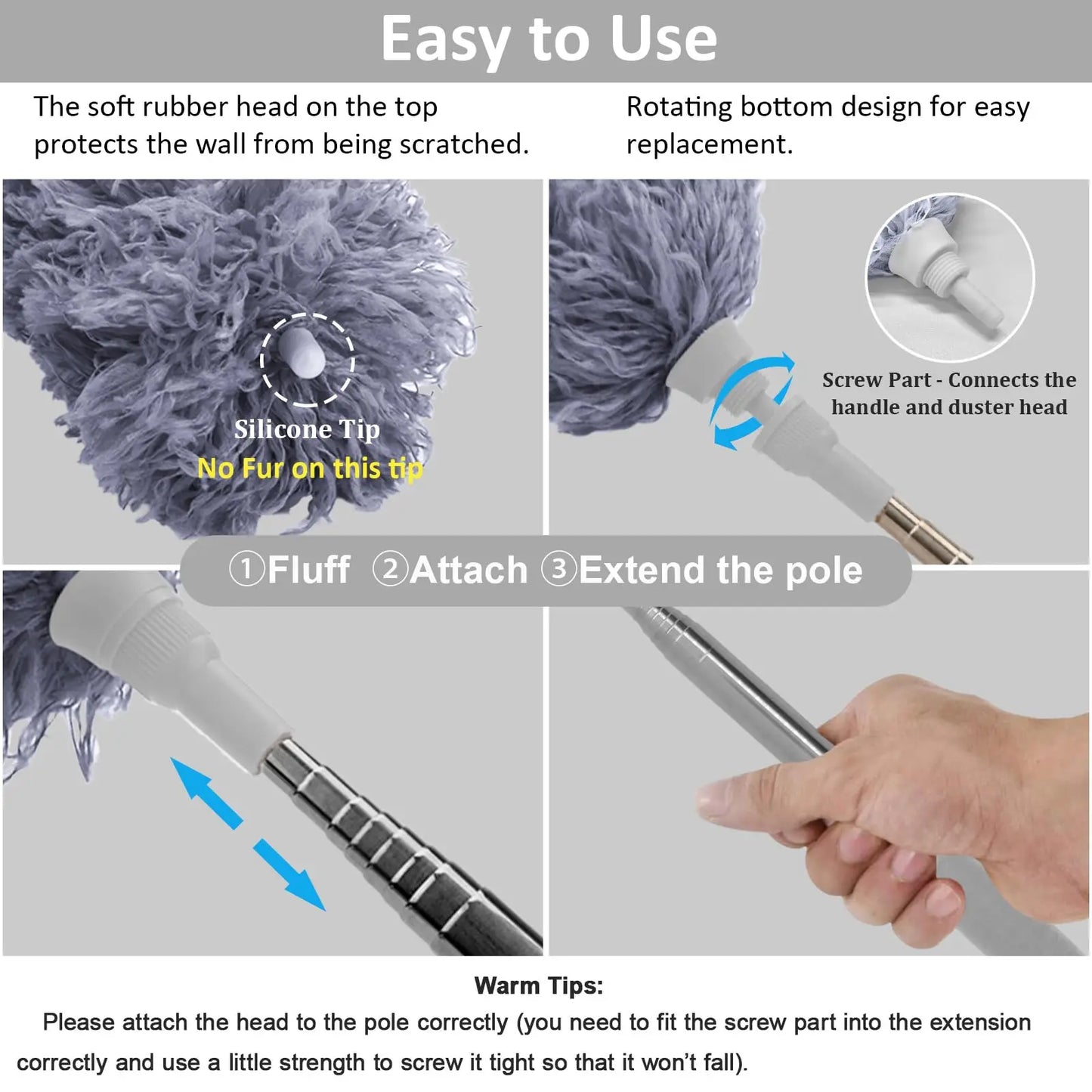 Easy to Use

The soft rubber head on the top protects the wall from being scratched.

Rotating bottom design for easy replacement.

Silicone Tip
No Fur on this tip

Screw Part - Connects the handle and duster head

①Fluff ②Attach ③Extend the pole

Warm Tips:
Please attach the head to the pole correctly (you need to fit the screw part into the extension correctly and use a little strength to screw it tight so that it won't fall).