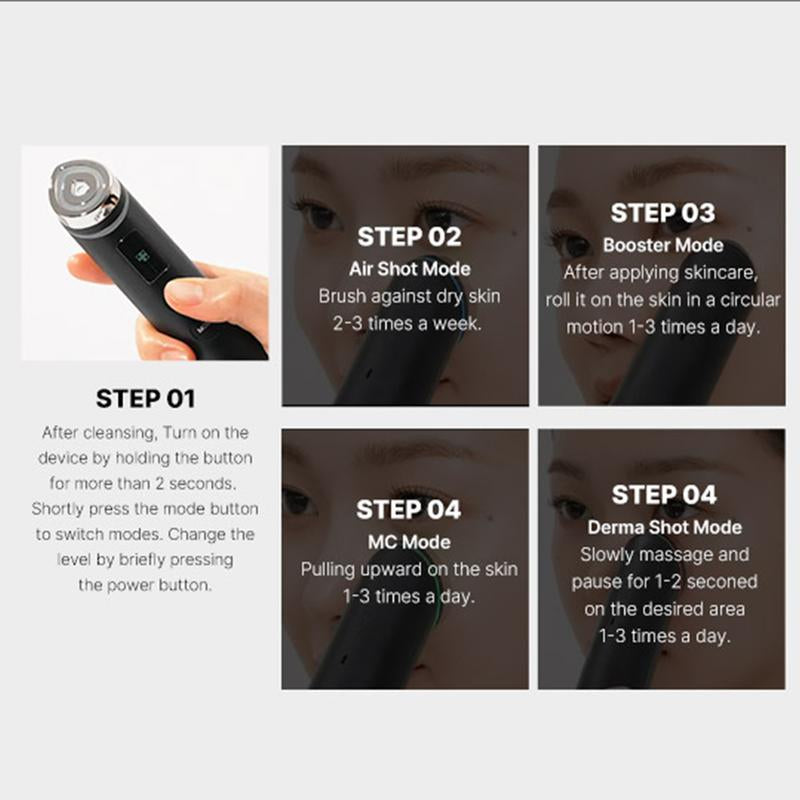 STEP 01

After cleansing, Turn on the device by holding the button for more than 2 seconds. Shortly press the mode button to switch modes. Change the level by briefly pressing the power button.

STEP 02
Air Shot Mode
Brush against dry skin 2-3 times a week.

STEP 03
Booster Mode
After applying skincare, roll it on the skin in a circular motion 1-3 times a day.

STEP 04
MC Mode
Pulling upward on the skin 1-3 times a day.

STEP 04
Derma Shot Mode
Slowly massage and pause for 1-2 seconed on the desired area 1-3 times a day.