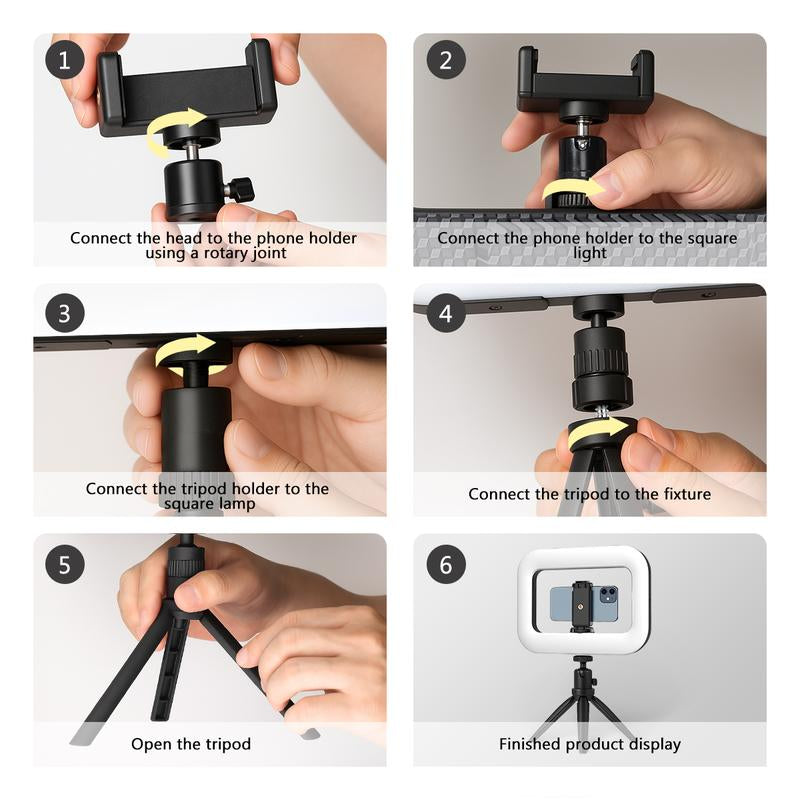 1

Connect the head to the phone holder using a rotary joint

2

Connect the phone holder to the square light

3

Connect the tripod holder to the square lamp

4

Connect the tripod to the fixture

5

Open the tripod

6

Finished product display